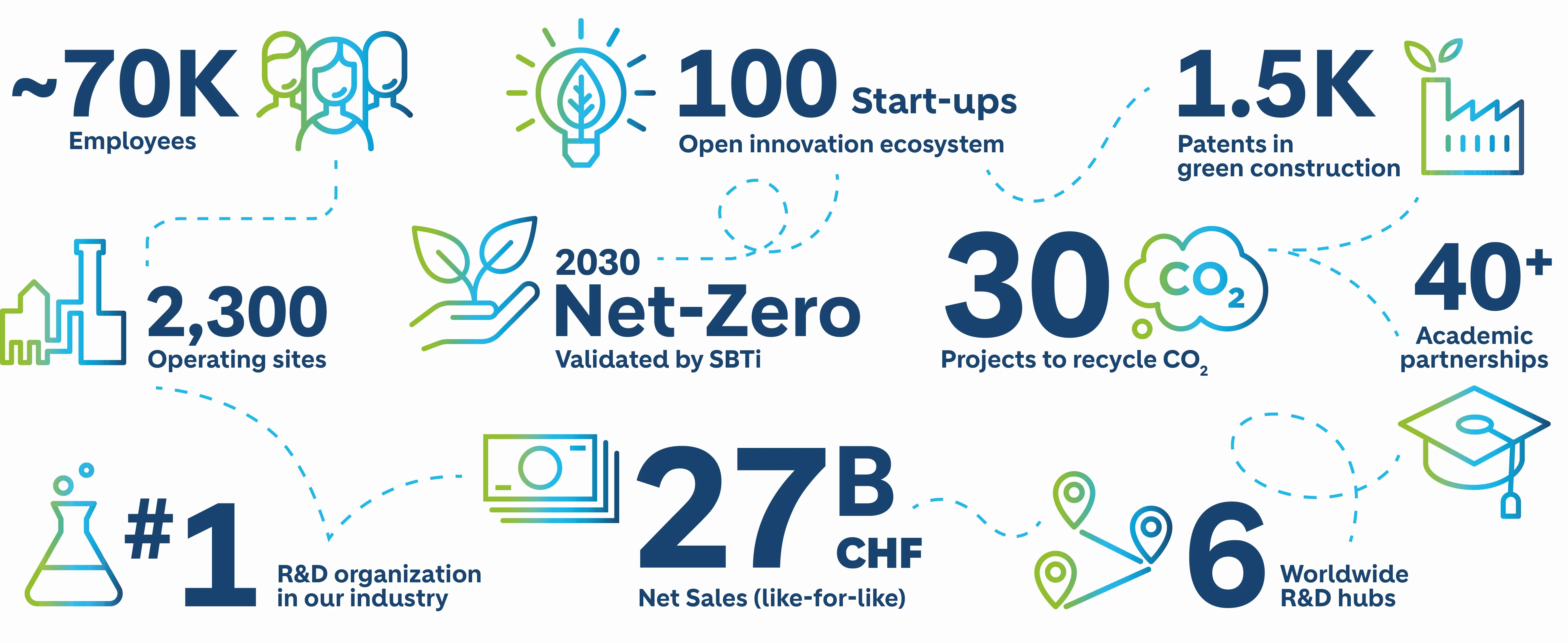 ~70K
Employees

100 Start-ups
Open innovation ecosystem

1.5K
Patents in green construction

2,300
Operating sites

2030
Net-Zero
Validated by SBTi

30
$CO_2$
Projects to recycle $CO_2$

40+
Academic partnerships

#1
R&D organization in our industry

27B CHF
Net Sales (like-for-like)

6
Worldwide R&D hubs